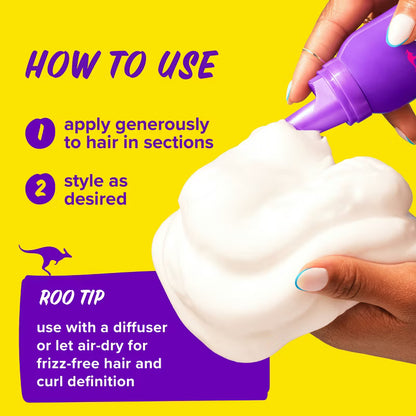 HOW TO USE

1 apply generously to hair in sections

2 style as desired

ROO TIP

use with a diffuser or let air-dry for frizz-free hair and curl definition