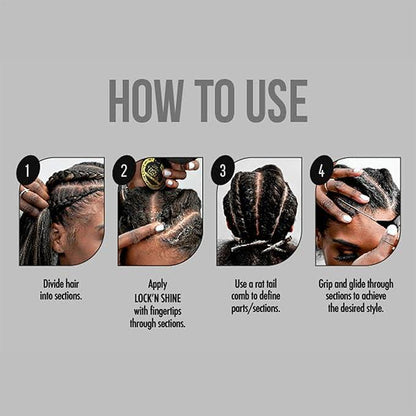 HOW TO USE

1
Divide hair into sections.

2
Apply LOCK'N SHINE with fingertips through sections.

3
Use a rat tail comb to define parts/sections.

4
Grip and glide through sections to achieve the desired style.