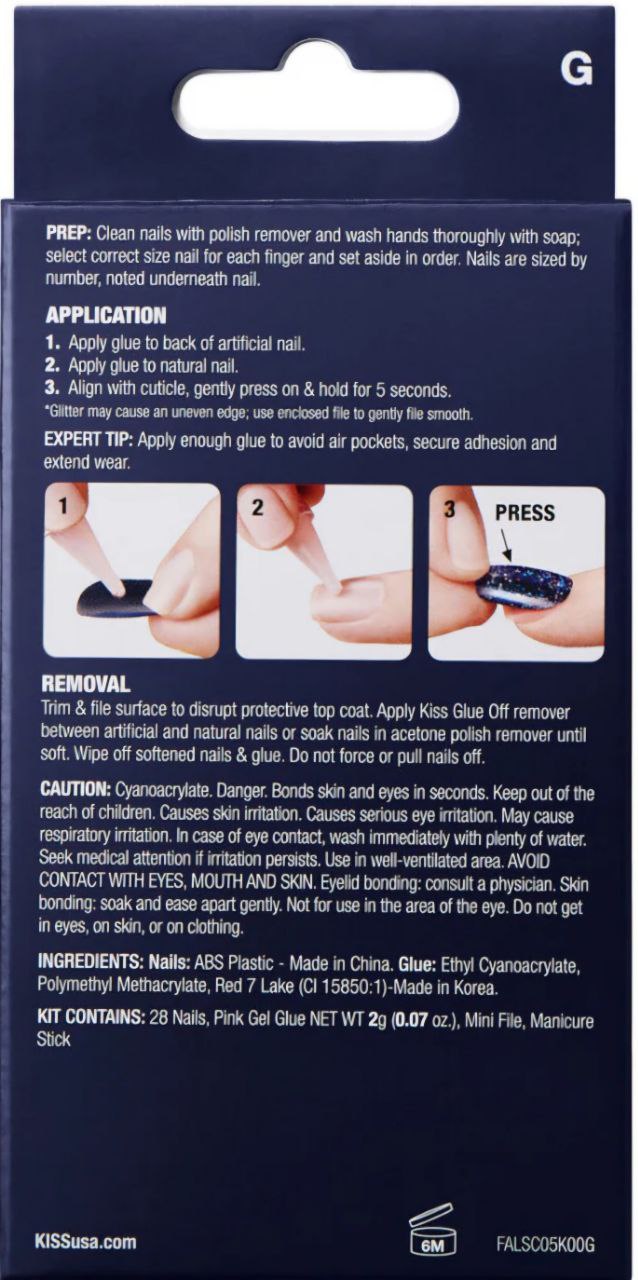 G

PREP: Clean nails with polish remover and wash hands thoroughly with soap; select correct size nail for each finger and set aside in order. Nails are sized by number, noted underneath nail.

APPLICATION
1. Apply glue to back of artificial nail.
2. Apply glue to natural nail.
3. Align with cuticle, gently press on & hold for 5 seconds.
*Glitter may cause an uneven edge; use enclosed file to gently file smooth.

EXPERT TIP: Apply enough glue to avoid air pockets, secure adhesion and extend wear.

1

2

3 PRESS

REMOVAL
Trim & file surface to disrupt protective top coat. Apply Kiss Glue Off remover between artificial and natural nails or soak nails in acetone polish remover until soft. Wipe off softened nails & glue. Do not force or pull nails off.

CAUTION: Cyanoacrylate. Danger. Bonds skin and eyes in seconds. Keep out of the reach of children. Causes skin irritation. Causes serious eye irritation. May cause respiratory irritation. In case of eye contact, wash immediately with plenty of water. Seek medical attention if irritation persists. Use in well-ventilated area. AVOID CONTACT WITH EYES, MOUTH AND SKIN. Eyelid bonding: consult a physician. Skin bonding: soak and ease apart gently. Not for use in the area of the eye. Do not get in eyes, on skin, or on clothing.

INGREDIENTS: Nails: ABS Plastic - Made in China. Glue: Ethyl Cyanoacrylate, Polymethyl Methacrylate, Red 7 Lake (CI 15850:1)-Made in Korea.

KIT CONTAINS: 28 Nails, Pink Gel Glue NET WT 2g (0.07 oz.), Mini File, Manicure Stick

KISSusa.com

6M

FALSC05K00G